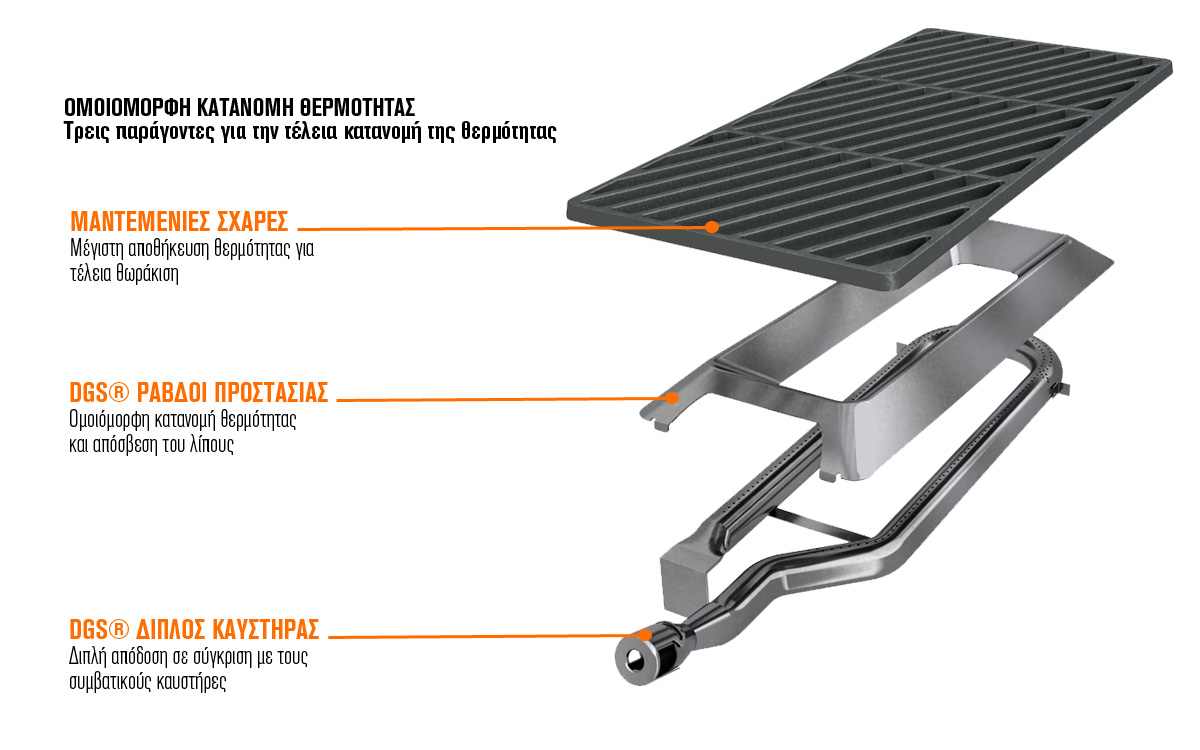 ΟΜΟΙΟΜΟΡΦΗ ΚΑΤΑΝΟΜΗ ΘΕΡΜΟΤΗΤΑΣ
Τρεις παράγοντες για την τέλεια κατανομή της θερμότητας

ΜΑΝΤΕΜΕΝΙΕΣ ΣΧΑΡΕΣ
Μέγιστη αποθήκευση θερμότητας για τέλεια θωράκιση

DGS® ΡΑΒΔΟΙ ΠΡΟΣΤΑΣΙΑΣ
Ομοιόμορφη κατανομή θερμότητας και απόσβεση του λίπους

DGS® ΔΙΠΛΟΣ ΚΑΥΣΤΗΡΑΣ
Διπλή απόδοση σε σύγκριση με τους συμβατικούς καυστήρες